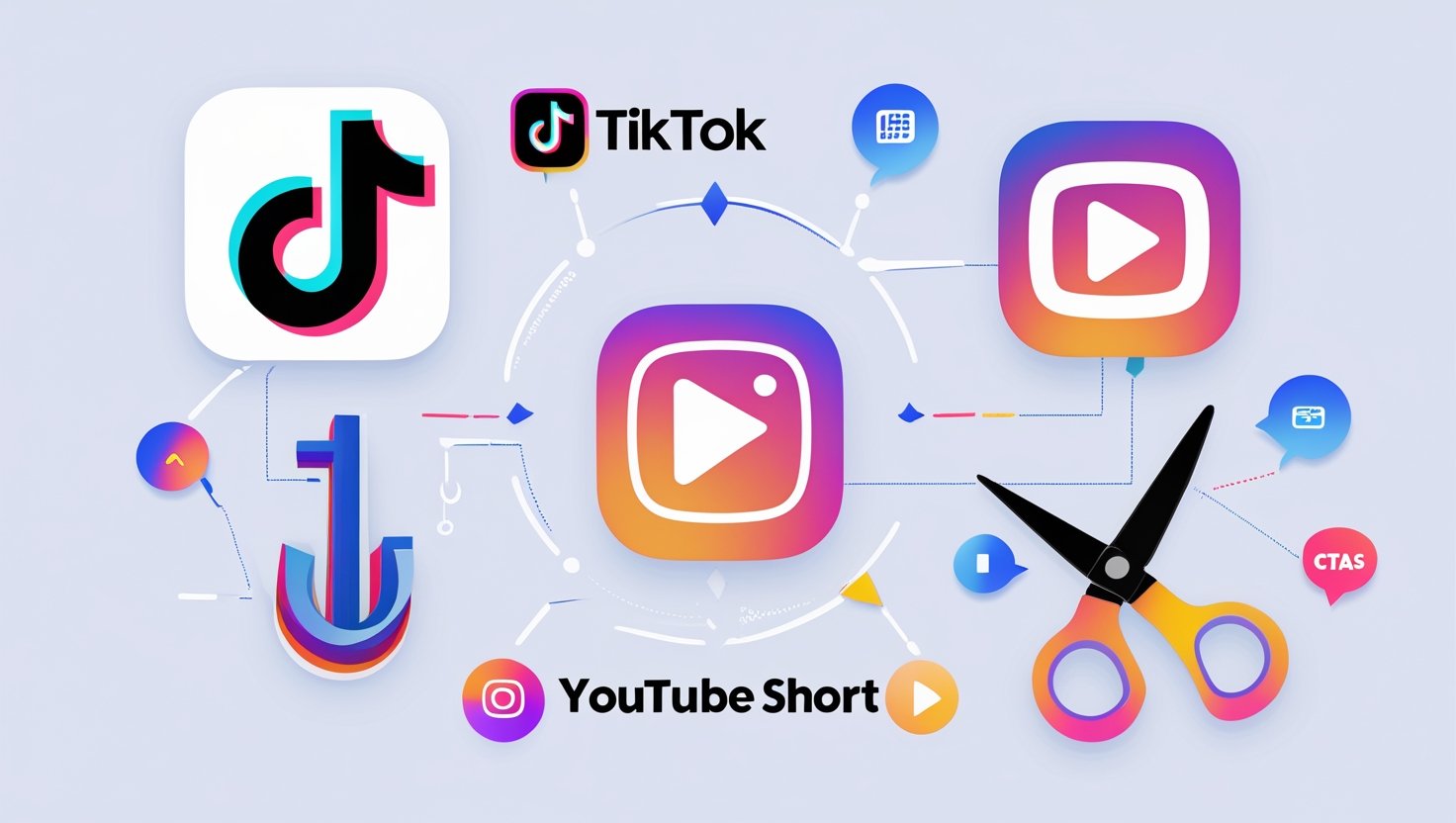 TikTok

CTAS

YouTube Short