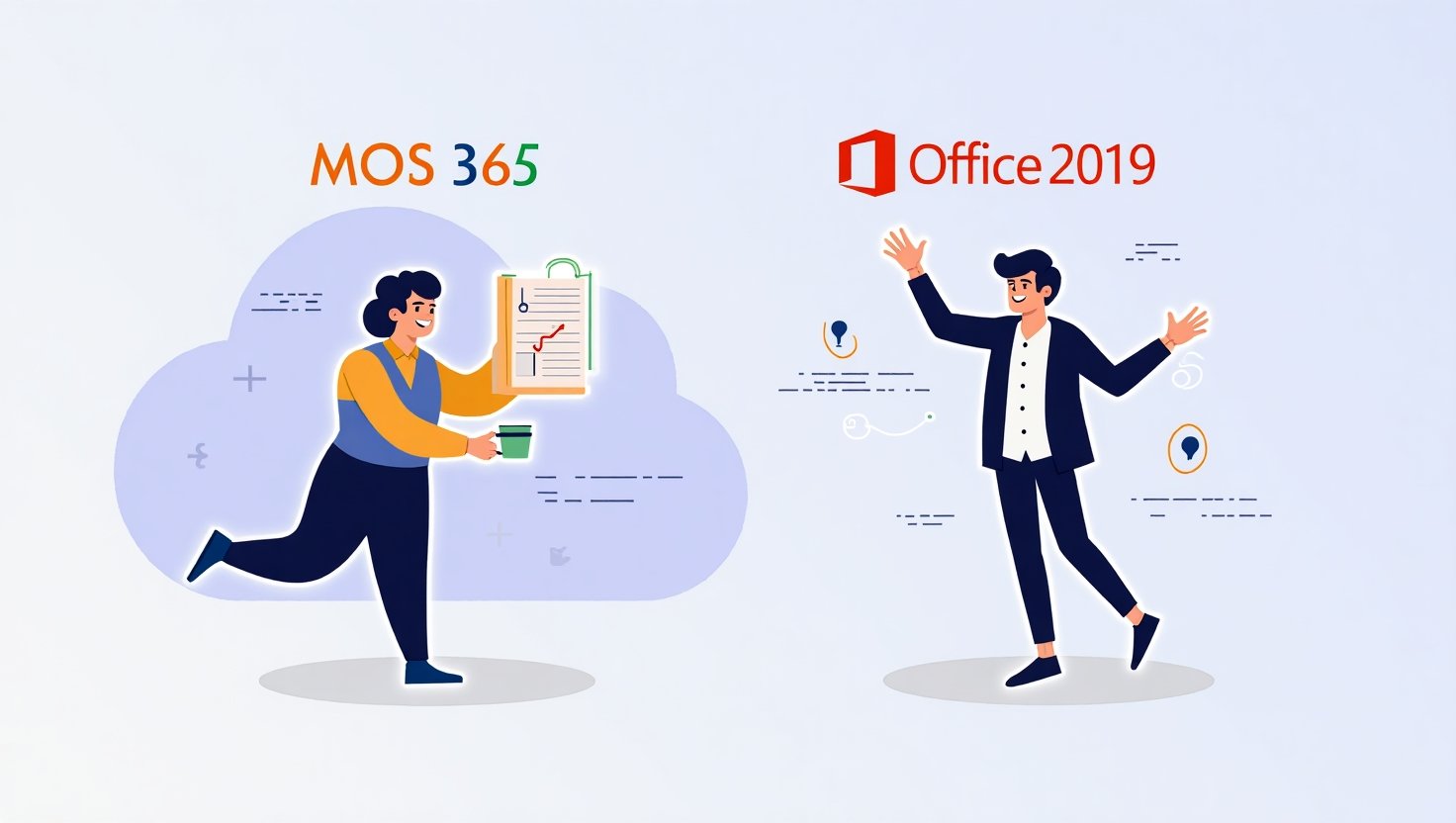 MOS 365

Office 2019